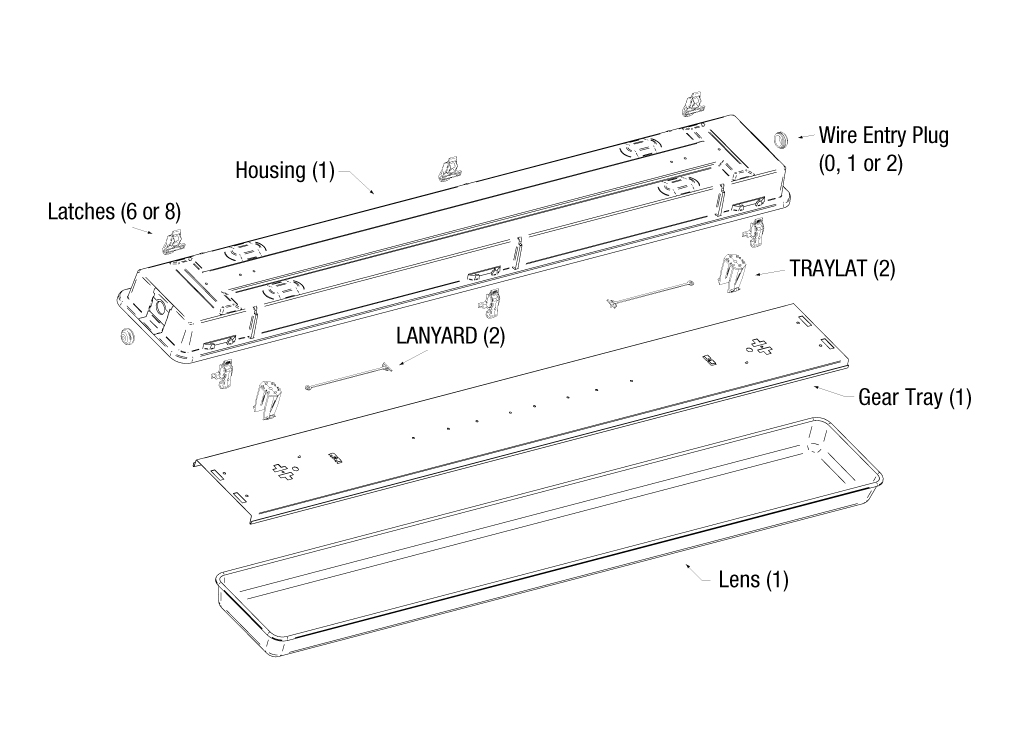 Wire Entry Plug
(0, 1 or 2)

Housing (1)

Latches (6 or 8)

TRAYLAT (2)

LANYARD (2)

Gear Tray (1)

Lens (1)